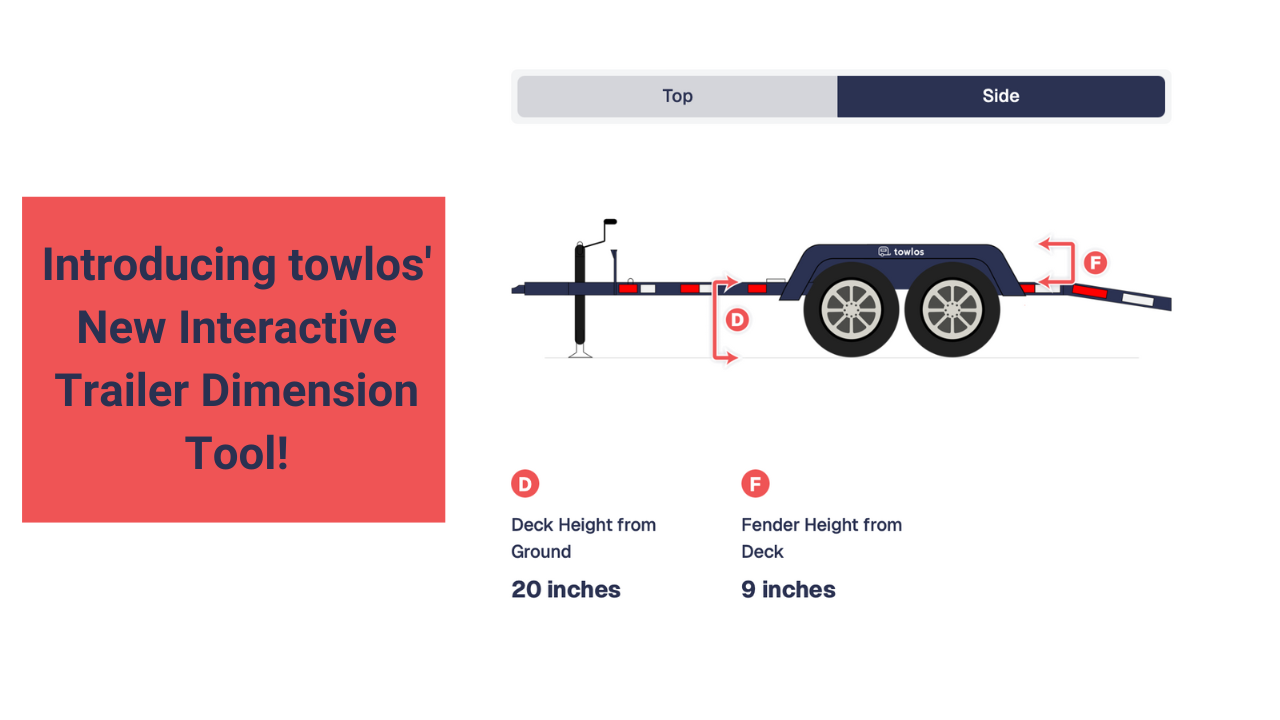 Introducing towlos' New Interactive Trailer Dimension Tool!

Top

Side

towlos

F

D

D

Deck Height from Ground

20 inches

F

Fender Height from Deck

9 inches